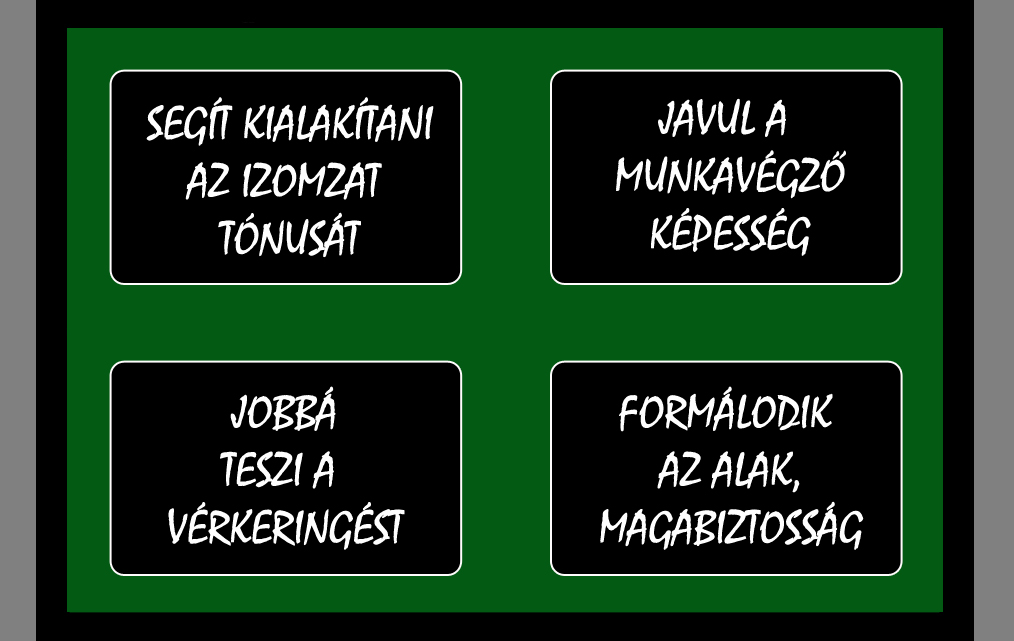 SEGÍT KIALAKÍTANI AZ IZOMZAT TÓNUSÁT

JAVUL A MUNKAVÉGZŐ KÉPESSÉG

JOBBÁ TESZI A VÉRKERINGÉST

FORMÁLODIK AZ ALAK, MAGABIZTOSSÁG